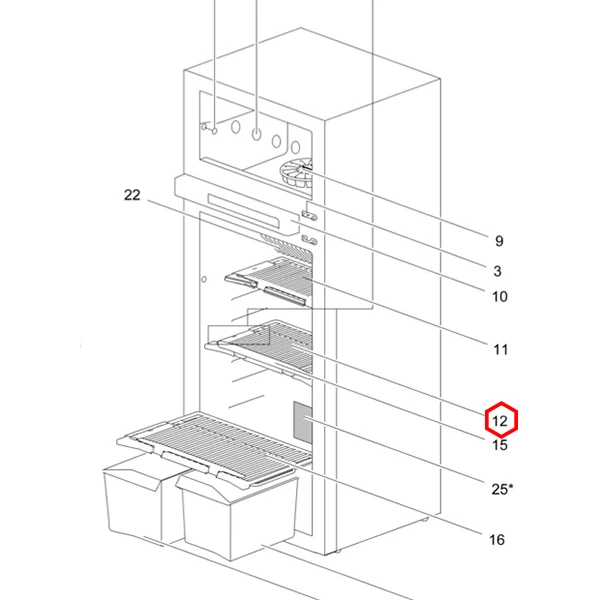 22
9
3
10
11
12
15
25*
16